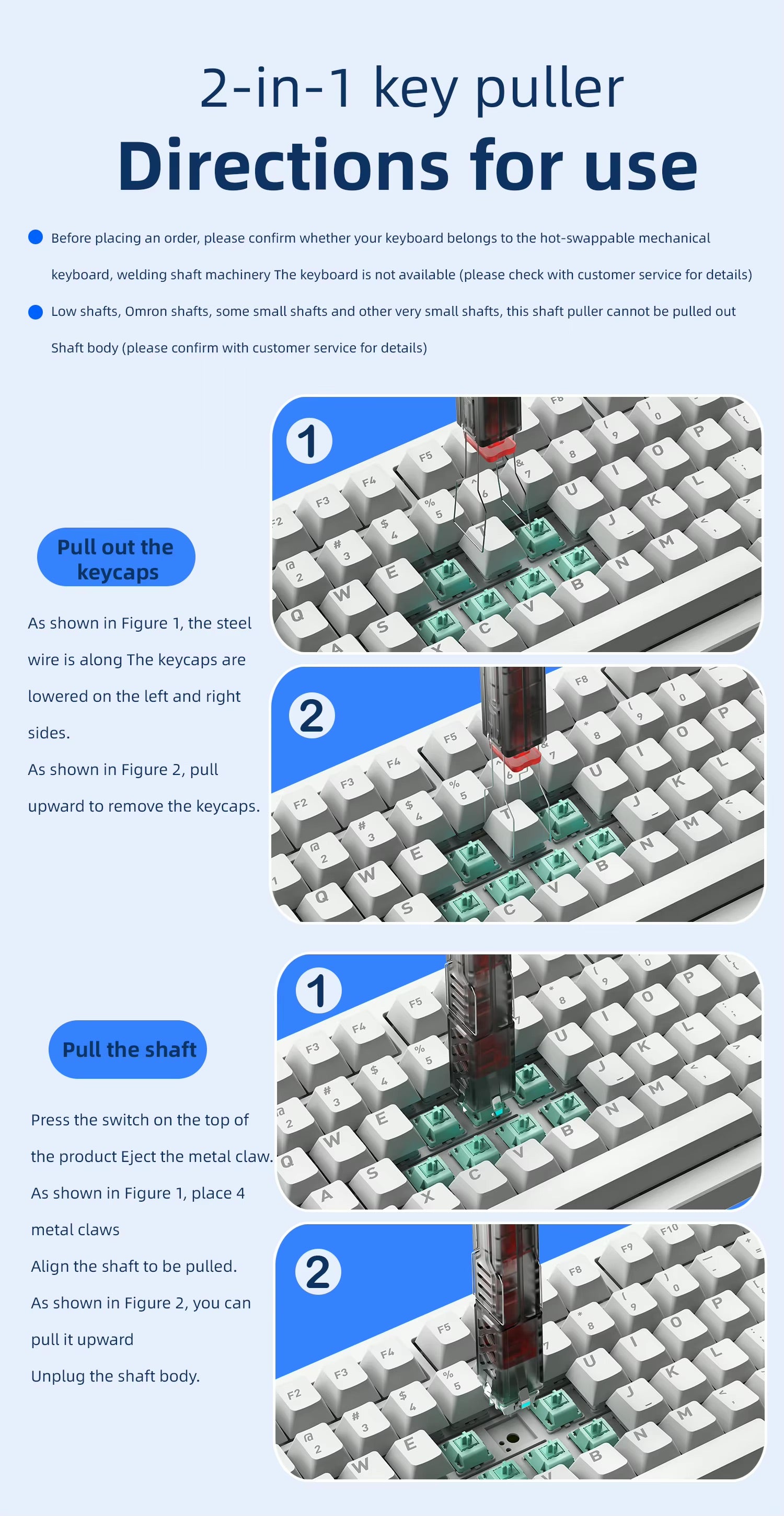 2-in-1 key puller
Directions for use

Before placing an order, please confirm whether your keyboard belongs to the hot-swappable mechanical keyboard, welding shaft machinery The keyboard is not available (please check with customer service for details)

Low shafts, Omron shafts, some small shafts and other very small shafts, this shaft puller cannot be pulled out Shaft body (please confirm with customer service for details)

Pull out the keycaps

As shown in Figure 1, the steel wire is along The keycaps are lowered on the left and right sides.
As shown in Figure 2, pull upward to remove the keycaps.

1

2

Pull the shaft

Press the switch on the top of the product Eject the metal claw.
As shown in Figure 1, place 4 metal claws
Align the shaft to be pulled.
As shown in Figure 2, you can pull it upward
Unplug the shaft body.

1

2